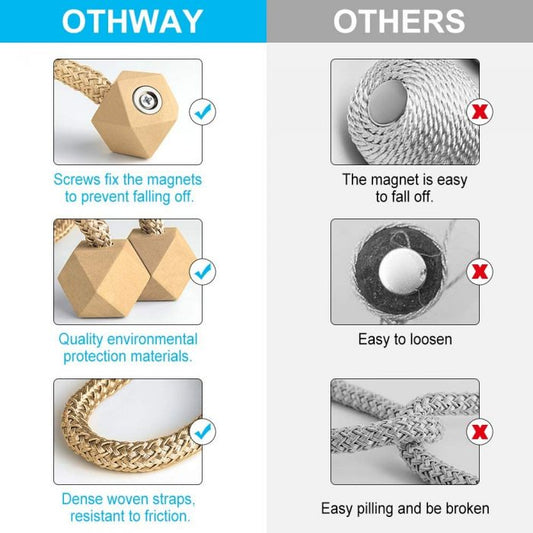 OTHWAY

Screws fix the magnets to prevent falling off.

Quality environmental protection materials.

Dense woven straps, resistant to friction.

OTHERS

The magnet is easy to fall off.

Easy to loosen

Easy pilling and be broken